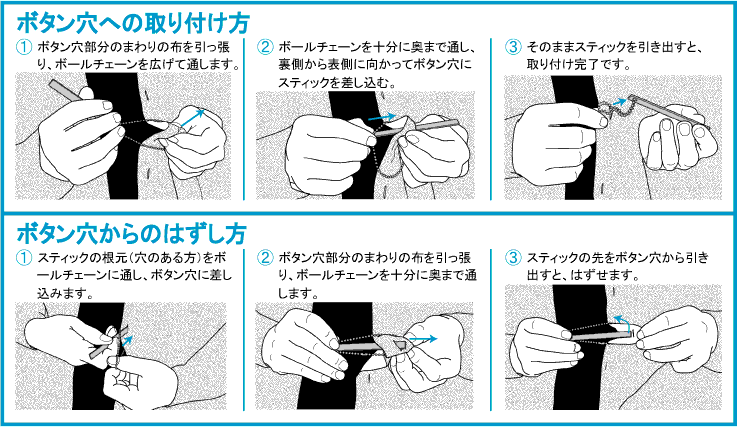 ボタン穴への取り付け方

① ボタン穴部分のまわりの布を引っ張り、ボールチェーンを広げて通します。

② ボールチェーンを十分に奥まで通し、裏側から表側に向かってボタン穴にスティックを差し込む。

③ そのままスティックを引き出すと、取り付け完了です。

ボタン穴からのはずし方

① スティックの根元(穴のある方)をボールチェーンに通し、ボタン穴に差し込みます。

② ボタン穴部分のまわりの布を引っ張り、ボールチェーンを十分に奥まで通します。

③ スティックの先をボタン穴から引き出すと、はずせます。